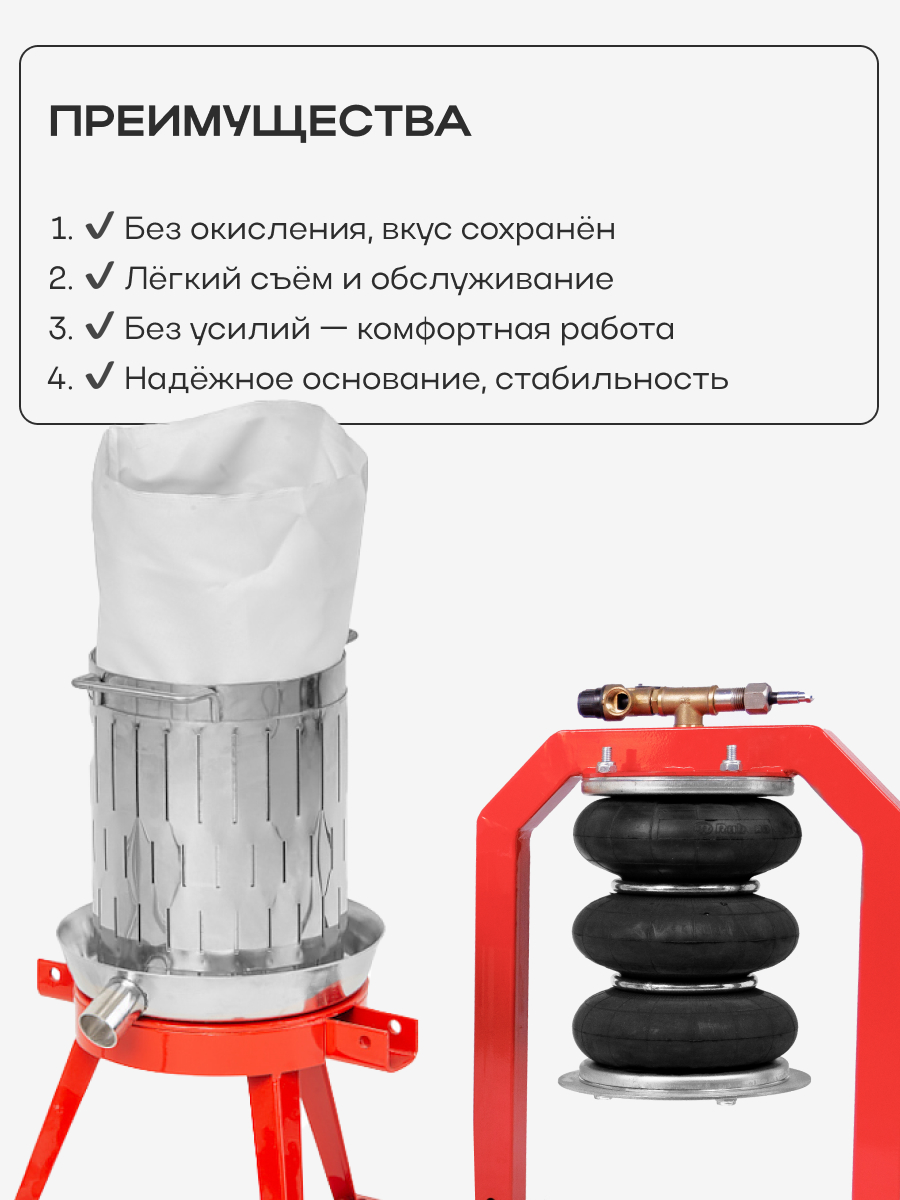 ПРЕИМУЩЕСТВА

1. ✔ Без окисления, вкус сохранён
2. ✔ Лёгкий съём и обслуживание
3. ✔ Без усилий — комфортная работа
4. ✔ Надёжное основание, стабильность